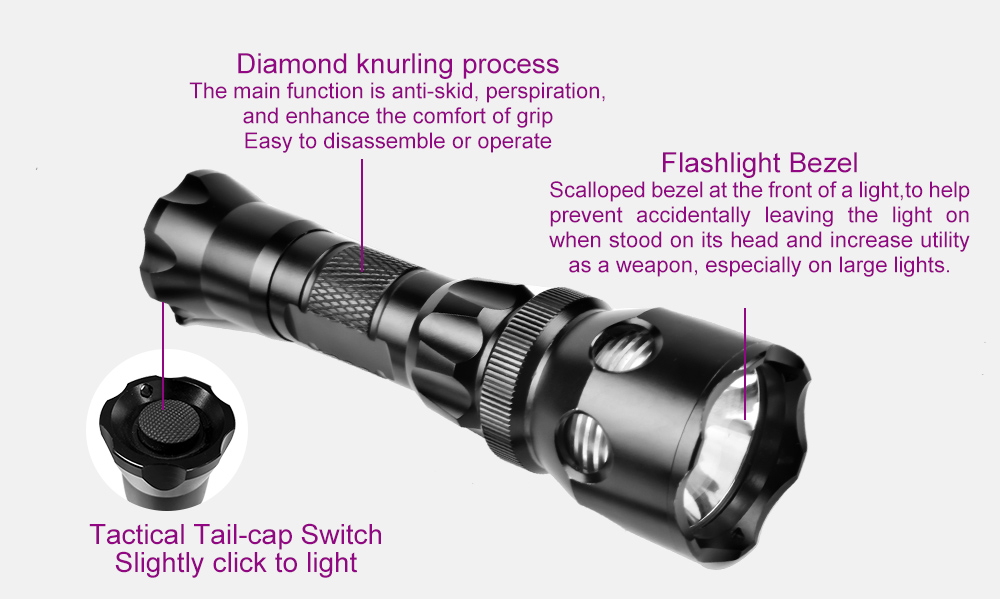 Diamond knurling process
The main function is anti-skid, perspiration, and enhance the comfort of grip
Easy to disassemble or operate

Flashlight Bezel
Scalloped bezel at the front of a light,to help prevent accidentally leaving the light on when stood on its head and increase utility as a weapon, especially on large lights.

Tactical Tail-cap Switch
Slightly click to light